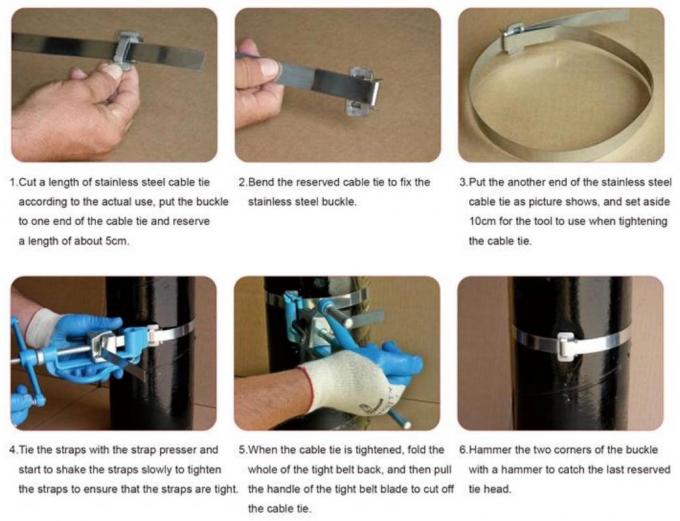 1.Cut a length of stainless steel cable tie according to the actual use, put the buckle to one end of the cable tie and reserve a length of about 5cm.

2.Bend the reserved cable tie to fix the stainless steel buckle.

3.Put the another end of the stainless steel cable tie as picture shows, and set aside 10cm for the tool to use when tightening the cable tie.

4.Tie the straps with the strap presser and start to shake the straps slowly to tighten the straps to ensure that the straps are tight.

5.When the cable tie is tightened, fold the whole of the tight belt back, and then pull the handle of the tight belt blade to cut off the cable tie.

6.Hammer the two corners of the buckle with a hammer to catch the last reserved tie head.